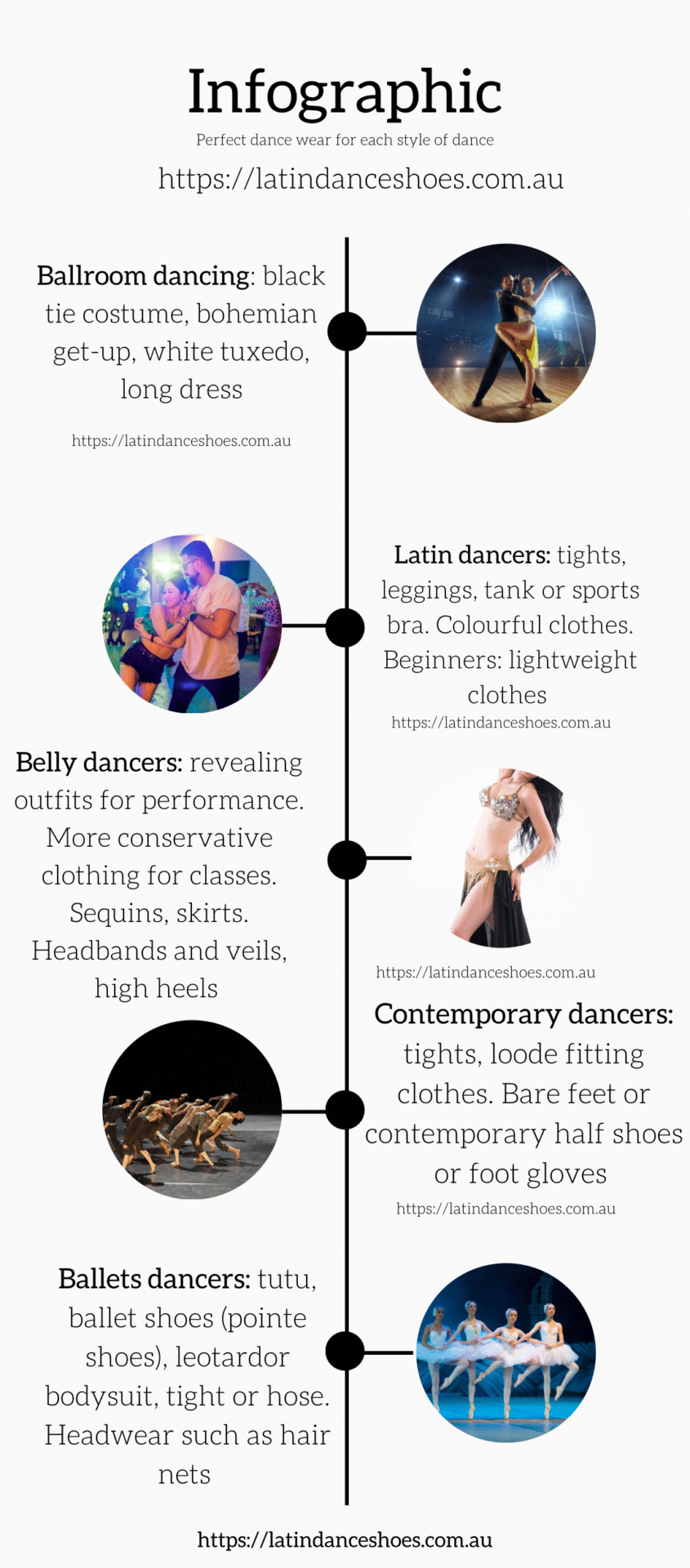 Infographic

Perfect dance wear for each style of dance

https://latindanceshoes.com.au

Ballroom dancing: black tie costume, bohemian get-up, white tuxedo, long dress

https://latindanceshoes.com.au

Latin dancers: tights, leggings, tank or sports bra. Colourful clothes. Beginners: lightweight clothes

https://latindanceshoes.com.au

Belly dancers: revealing outfits for performance. More conservative clothing for classes. Sequins, skirts. Headbands and veils, high heels

https://latindanceshoes.com.au

Contemporary dancers: tights, loode fitting clothes. Bare feet or contemporary half shoes or foot gloves

https://latindanceshoes.com.au

Ballets dancers: tutu, ballet shoes (pointe shoes), leotardor bodysuit, tight or hose. Headwear such as hair nets

https://latindanceshoes.com.au